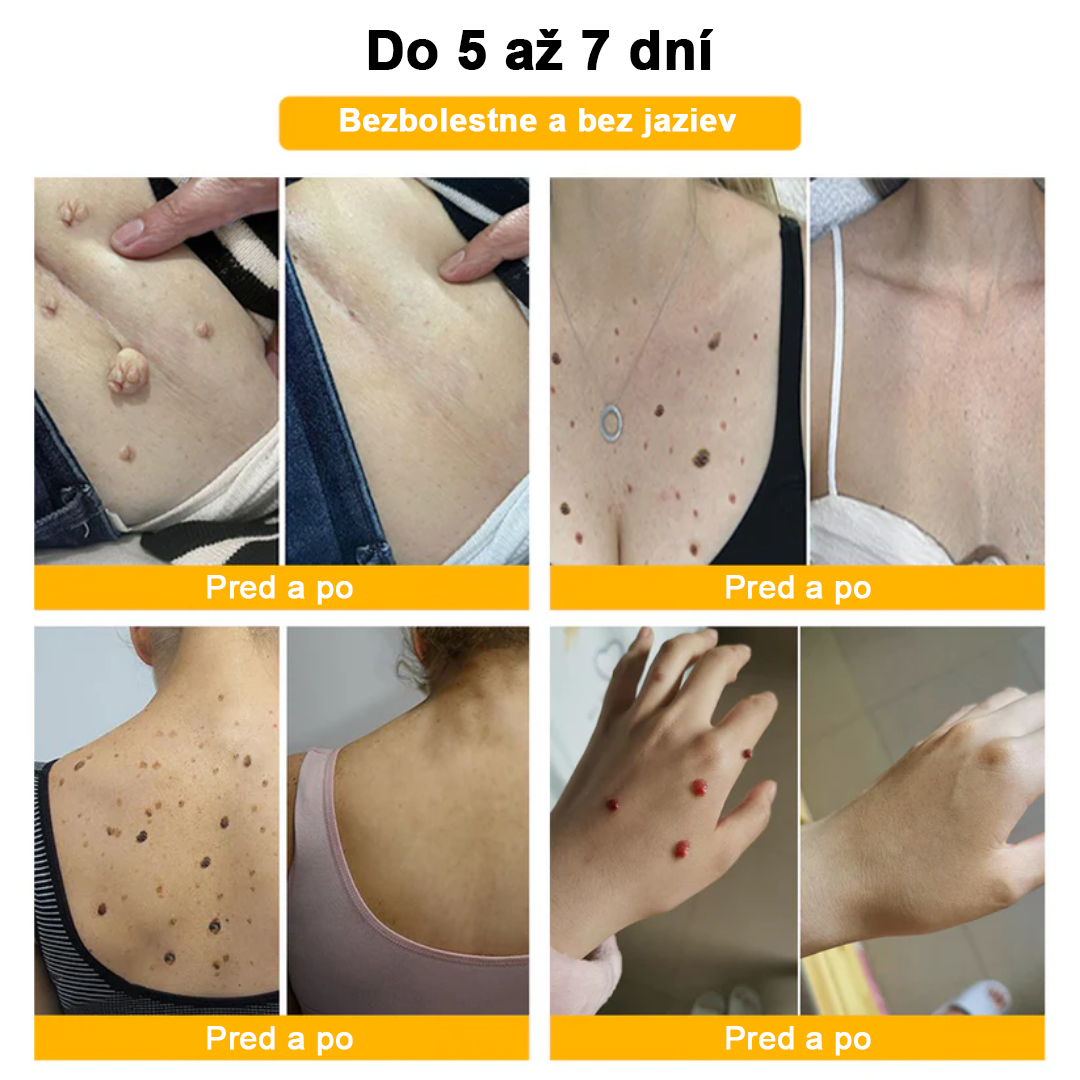 Do 5 až 7 dní

Bezbolestne a bez jaziev

Pred a po

Pred a po

Pred a po

Pred a po